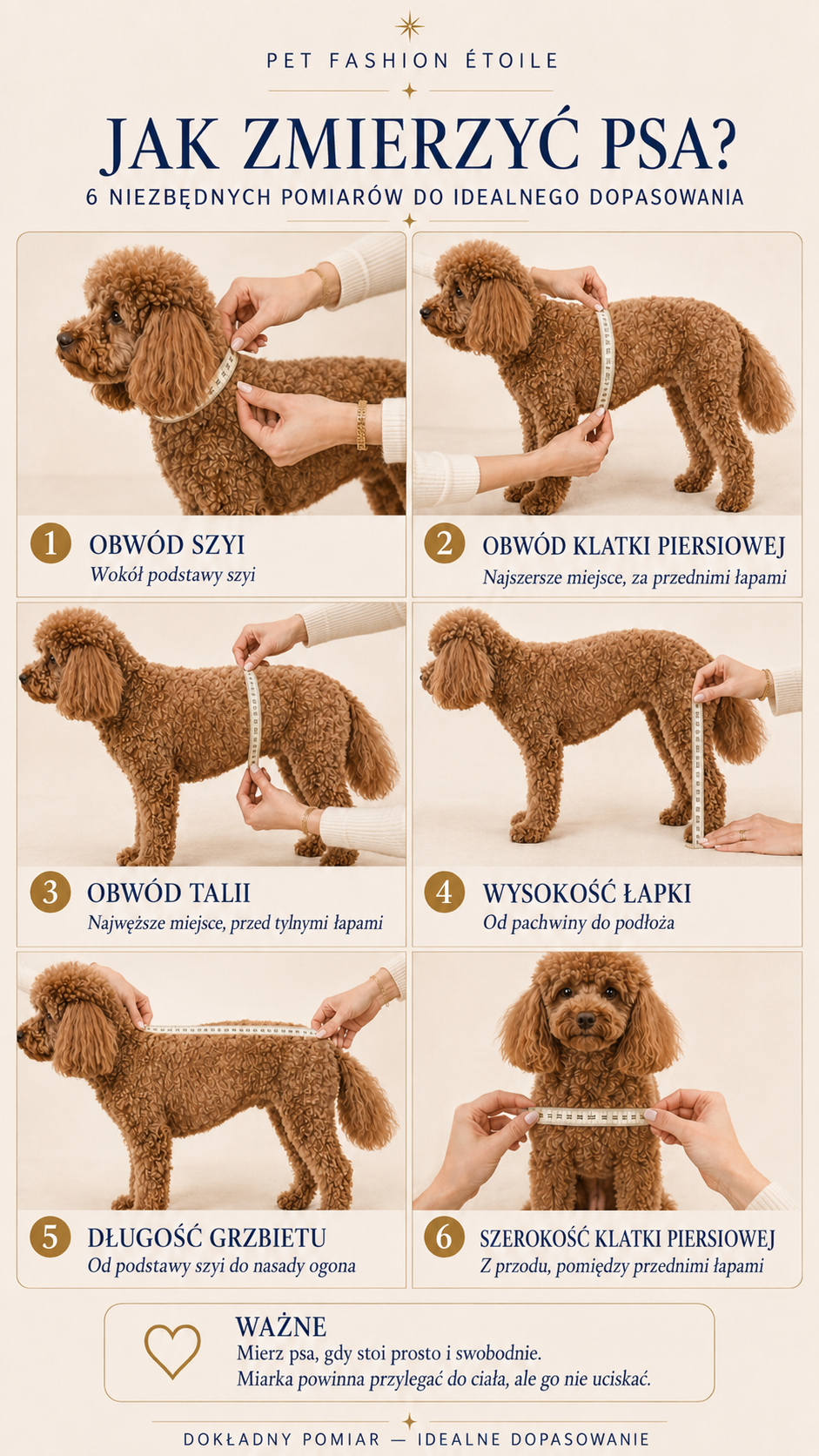 PET FASHION ÉTOILE

JAK ZMIERZYĆ PSA?

6 NIEZBĘDNYCH POMIARÓW DO IDEALNEGO DOPASOWANIA

1 OBWÓD SZYI
Wokół podstawy szyi

2 OBWÓD KLATKI PIERSIOWEJ
Najszersze miejsce, za przednimi łapami

3 OBWÓD TALII
Najwęższe miejsce, przed tylnymi łapami

4 WYSOKOŚĆ ŁAPKI
Od pachwiny do podłoża

5 DŁUGOŚĆ GRZBIETU
Od podstawy szyi do nasady ogona

6 SZEROKOŚĆ KLATKI PIERSIOWEJ
Z przodu, pomiędzy przednimi łapami

WAŻNE
Mierz psa, gdy stoi prosto i swobodnie.
Miarka powinna przylegać do ciała, ale go nie uciskać.

DOKŁADNY POMIAR — IDEALNE DOPASOWANIE